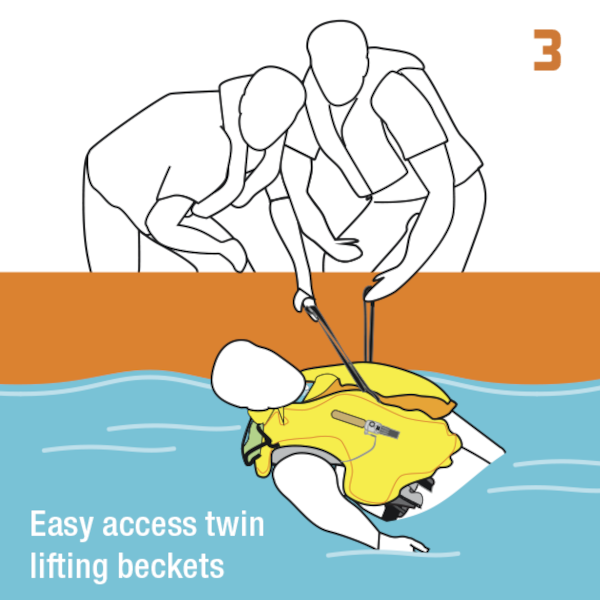 3

Easy access twin lifting beckets